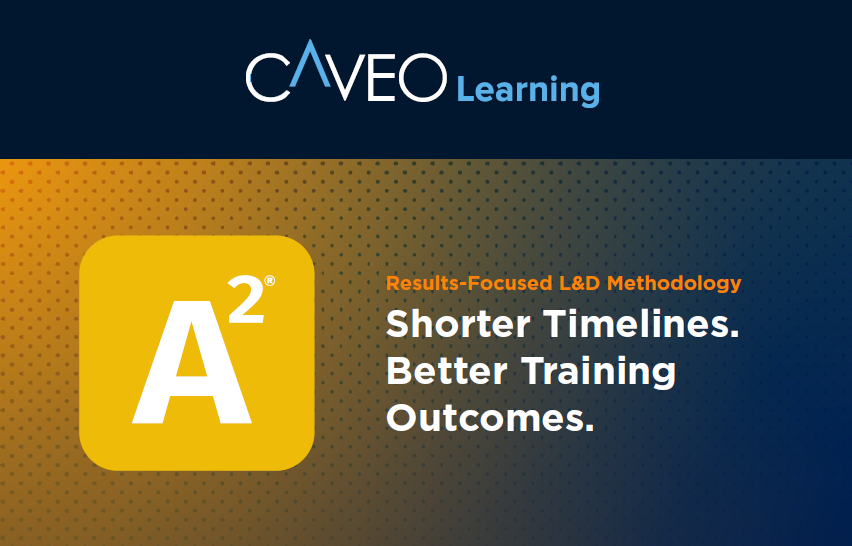 CAVEO Learning

$A^2$®

Results-Focused L&D Methodology

Shorter Timelines. Better Training Outcomes.